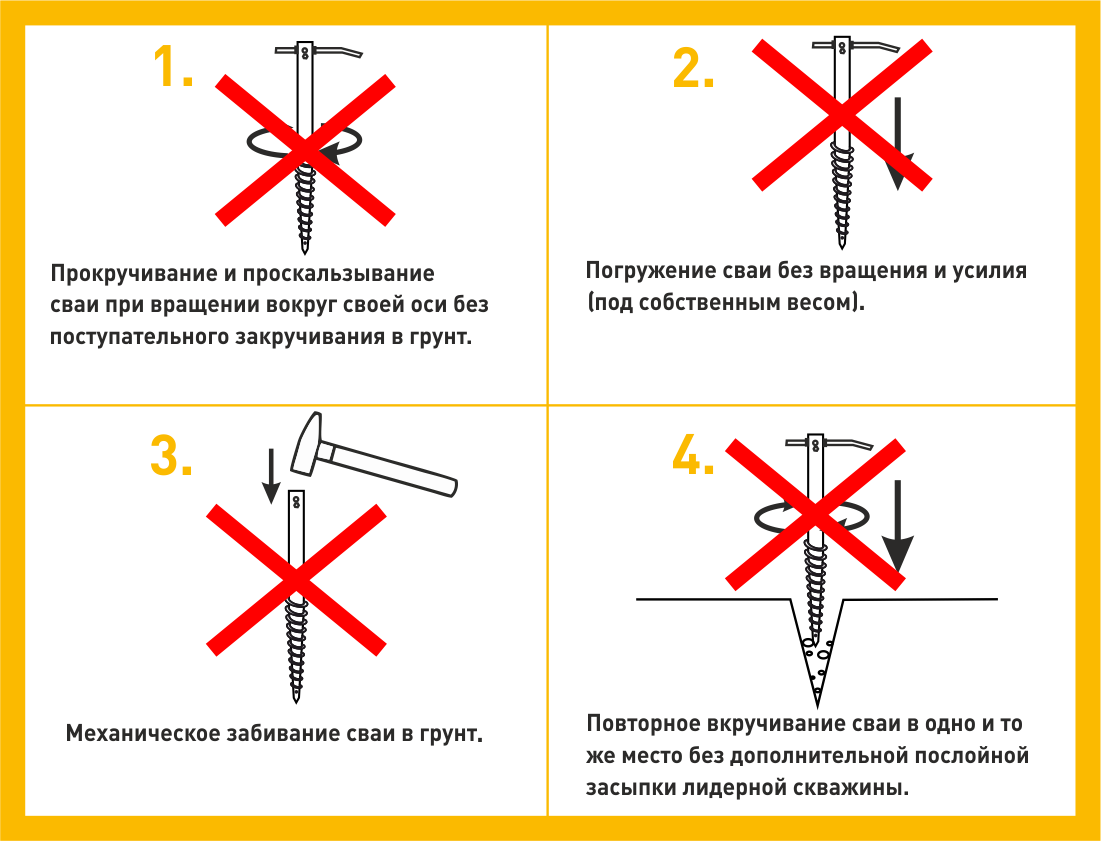 1.

Прокручивание и проскальзывание сваи при вращении вокруг своей оси без поступательного закручивания в грунт.

2.

Погружение сваи без вращения и усилия (под собственным весом).

3.

Механическое забивание сваи в грунт.

4.

Повторное вкручивание сваи в одно и то же место без дополнительной послойной засыпки лидерной скважины.