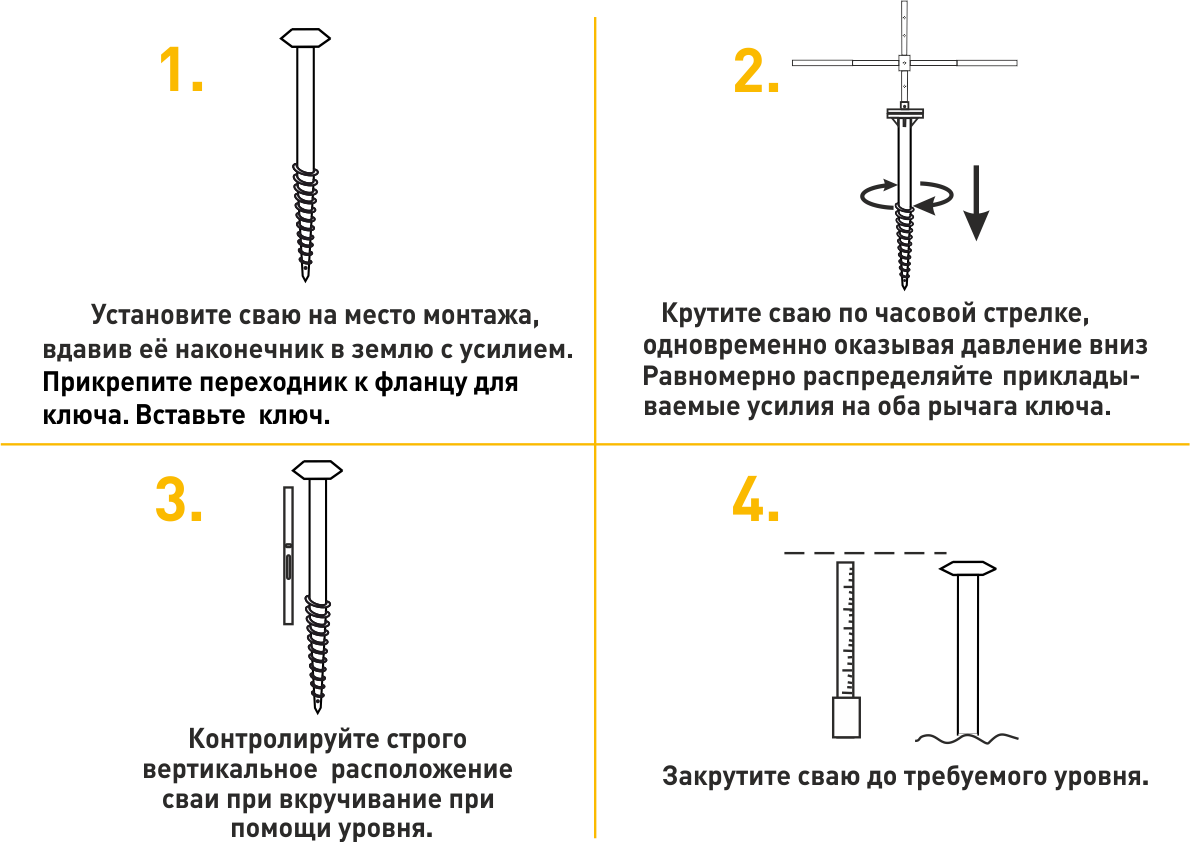 1.

Установите сваю на место монтажа, вдавив её наконечник в землю с усилием. Прикрепите переходник к фланцу для ключа. Вставьте  ключ.

2.

Крутите сваю по часовой стрелке, одновременно оказывая давление вниз Равномерно распределяйте  прикладываемые усилия на оба рычага ключа.

3.

Контролируйте строго вертикальное  расположение сваи при вкручивание при помощи уровня.

4.

Закрутите сваю до требуемого уровня.