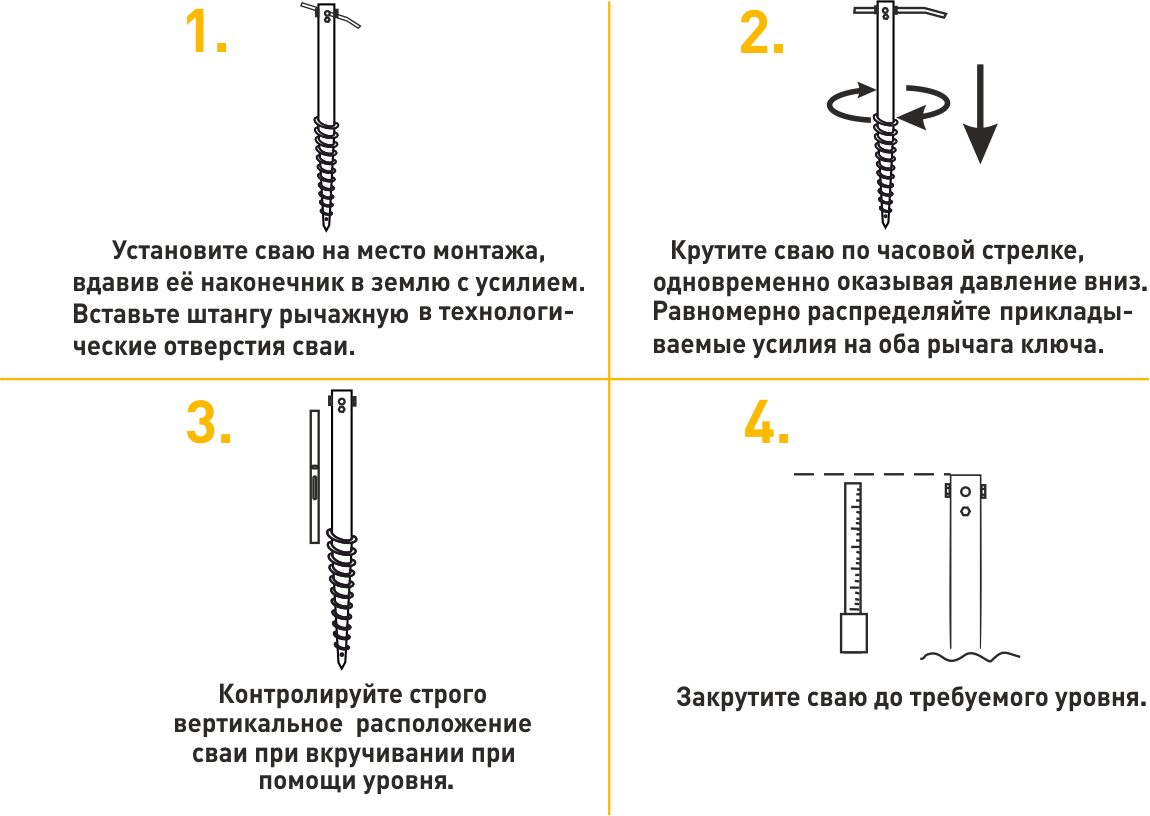 1.

Установите сваю на место монтажа, вдавив её наконечник в землю с усилием. Вставьте штангу рычажную в технологические отверстия сваи.

2.

Крутите сваю по часовой стрелке, одновременно оказывая давление вниз. Равномерно распределяйте прикладываемые усилия на оба рычага ключа.

3.

Контролируйте строго вертикальное расположение сваи при вкручивании при помощи уровня.

4.

Закрутите сваю до требуемого уровня.